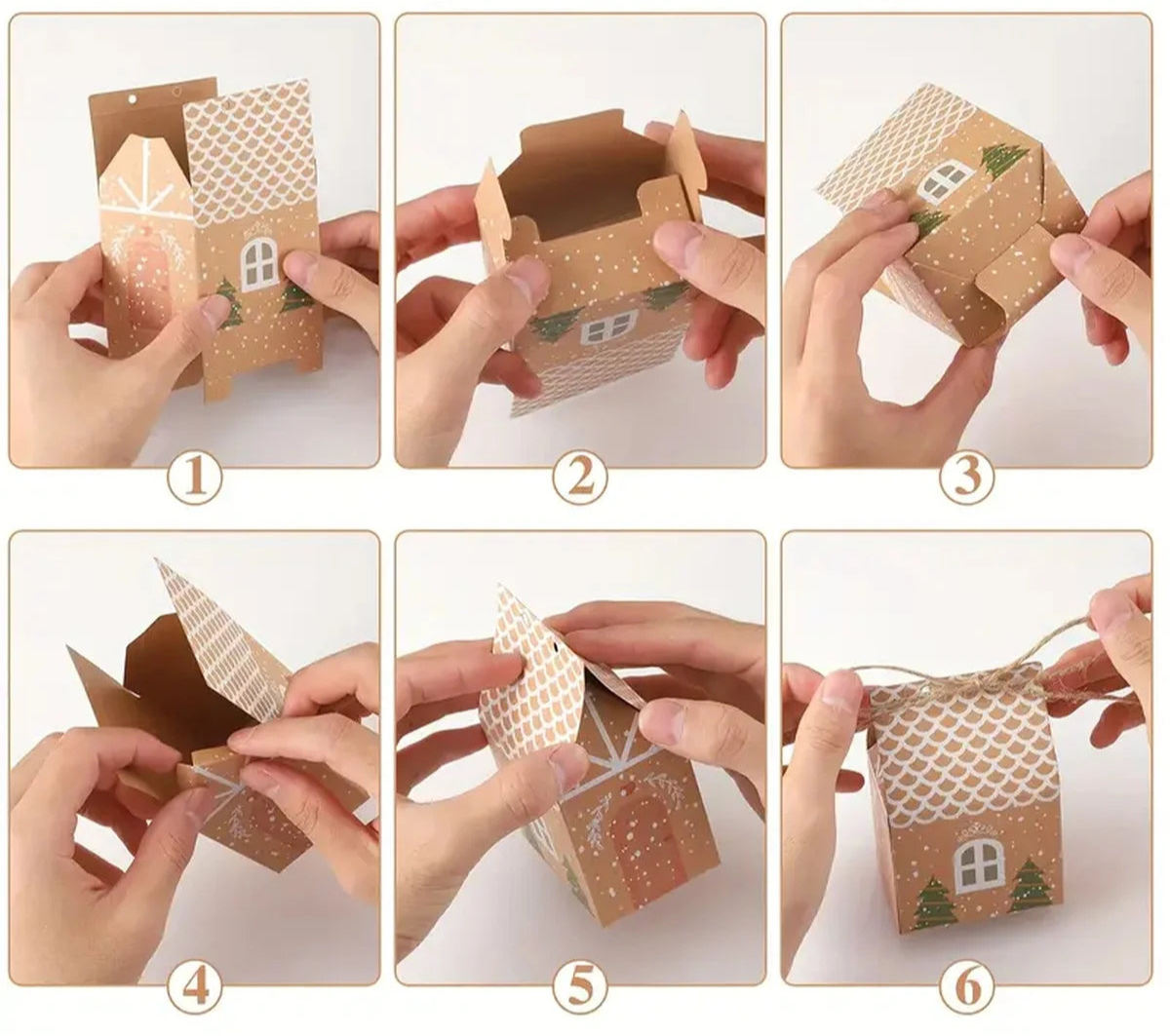 1

2

3

4

5

6